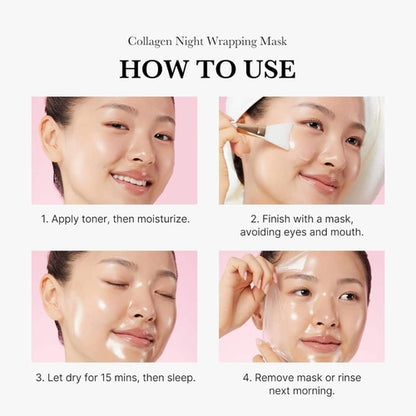 Collagen Night Wrapping Mask

HOW TO USE

1. Apply toner, then moisturize.

2. Finish with a mask, avoiding eyes and mouth.

3. Let dry for 15 mins, then sleep.

4. Remove mask or rinse next morning.